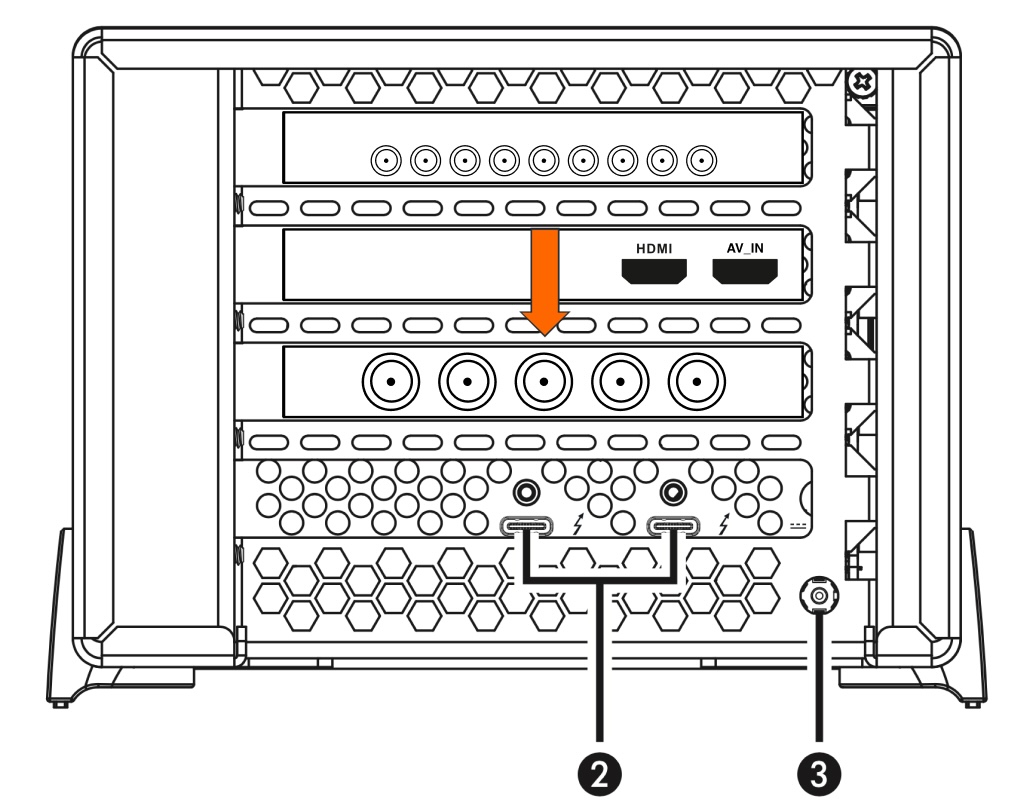 HDMI
AV_IN
2
3