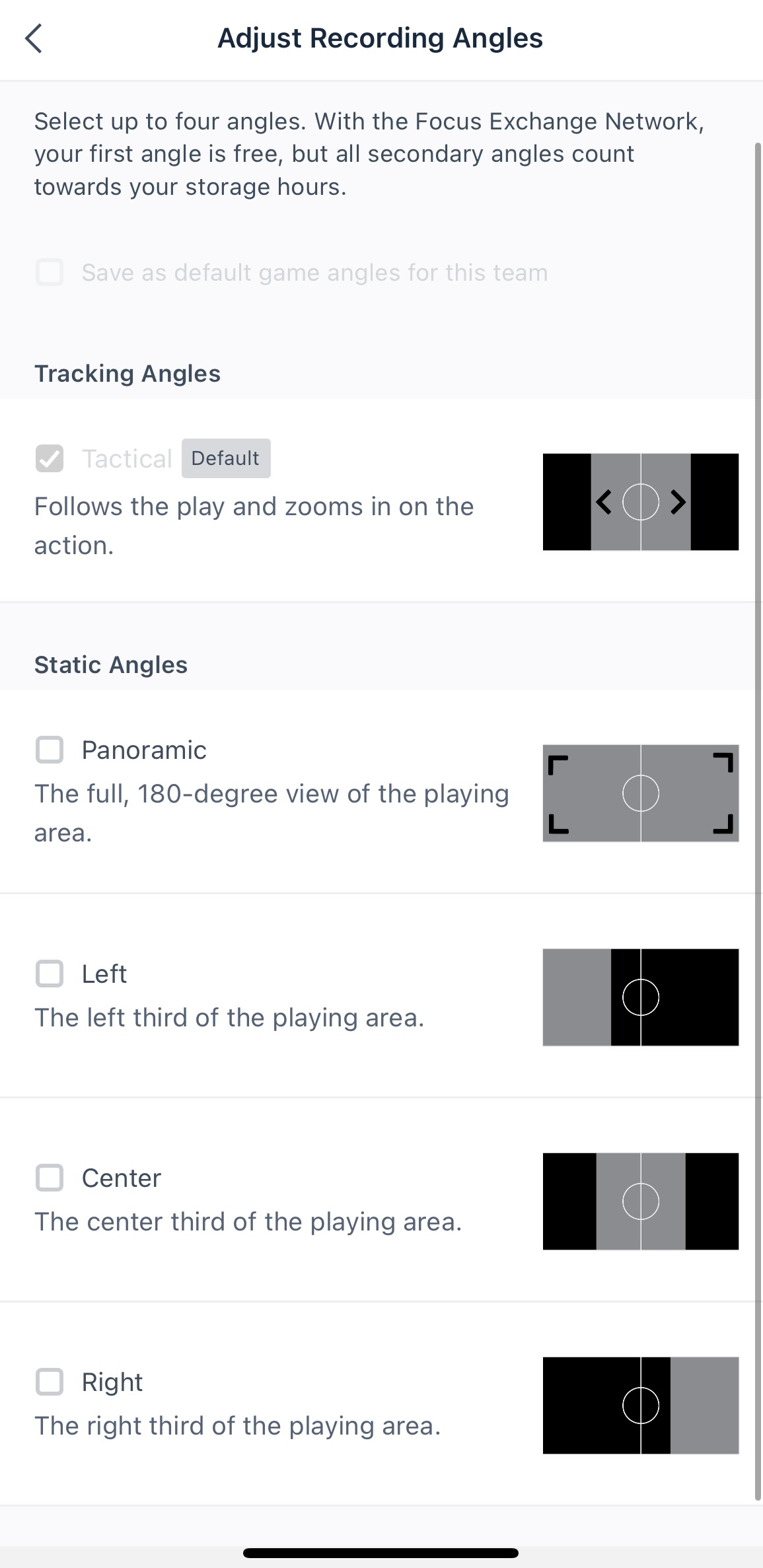 Adjust Recording Angles

Select up to four angles. With the Focus Exchange Network, your first angle is free, but all secondary angles count towards your storage hours.

Save as default game angles for this team

Tracking Angles

Tactical Default
Follows the play and zooms in on the action.

Static Angles

Panoramic
The full, 180-degree view of the playing area.

Left
The left third of the playing area.

Center
The center third of the playing area.

Right
The right third of the playing area.